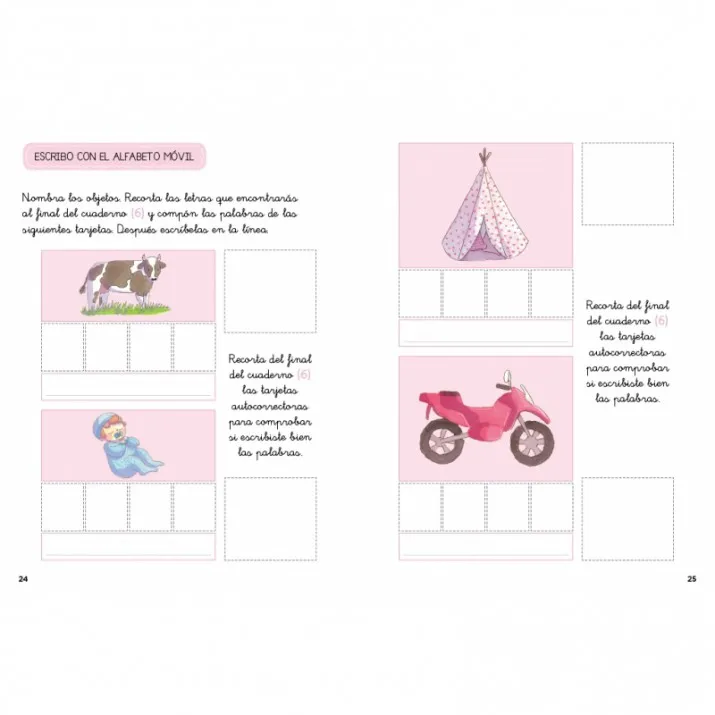 ESCRIBO CON EL ALFABETO MÓVIL

Nombra los objetos. Recorta las letras que encontrarás al final del cuaderno (6) y compón las palabras de las siguientes tarjetas. Después escríbelas en la línea.

Recorta del final del cuaderno (6) las tarjetas autocorrectoras para comprobar si escribiste bien las palabras.

24

Recorta del final del cuaderno (6) las tarjetas autocorrectoras para comprobar si escribiste bien las palabras.

25